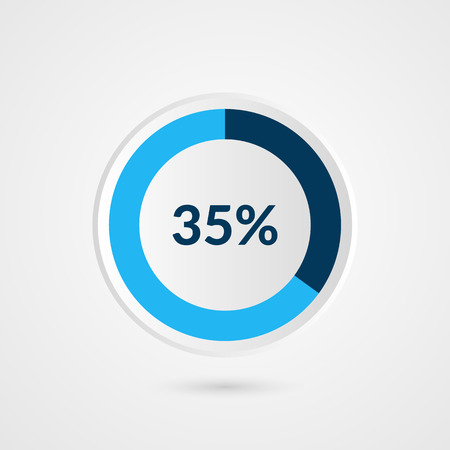 35%